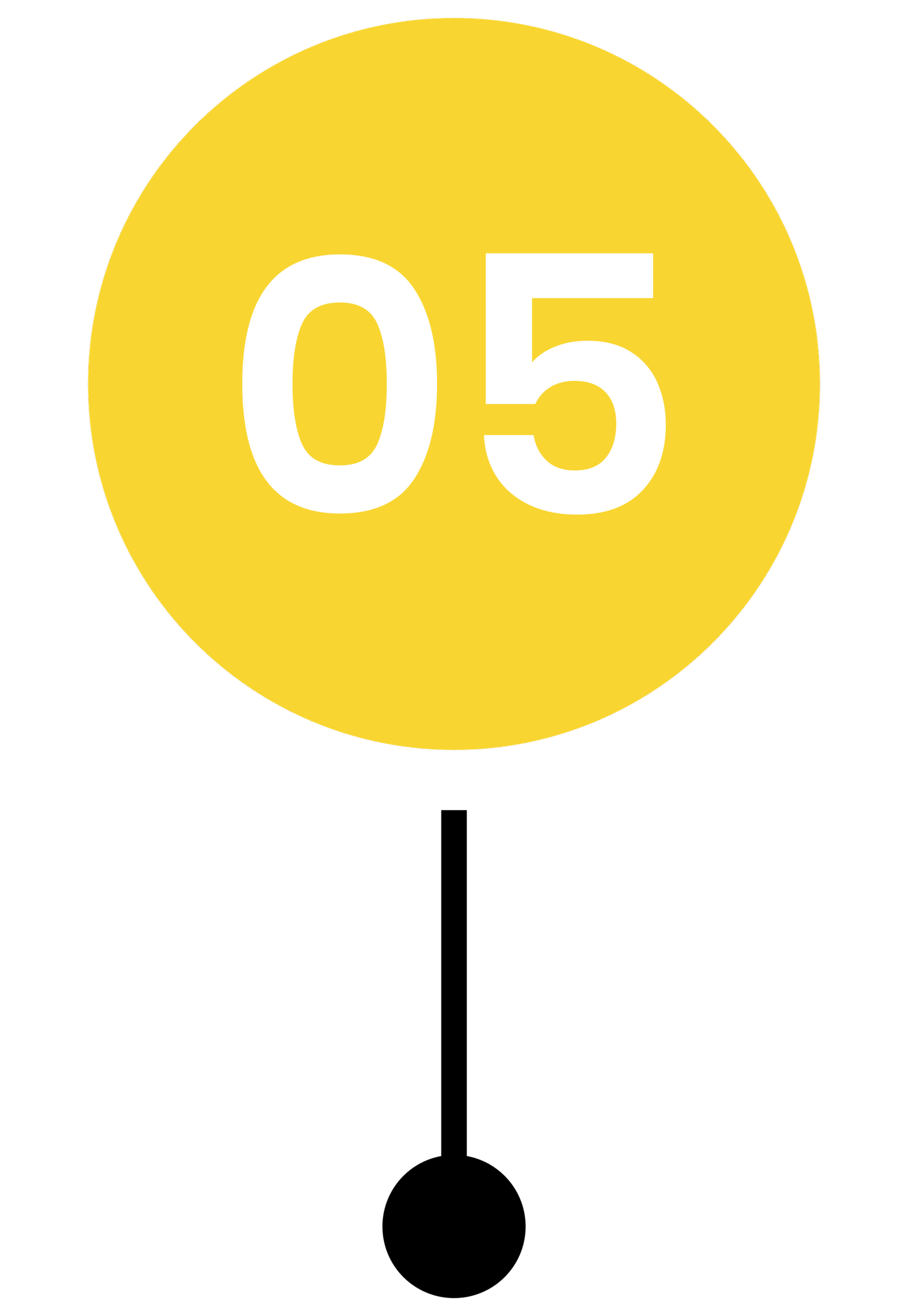 05